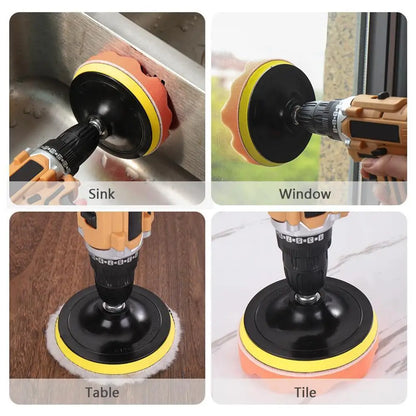 Sink

Window

Table

Tile