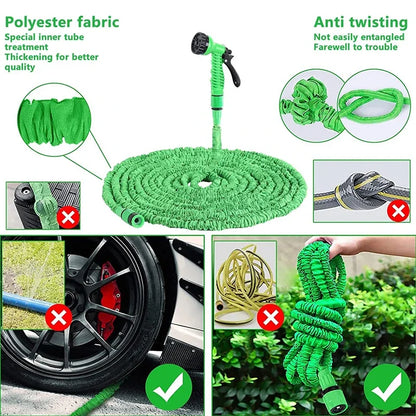 Polyester fabric
Special inner tube treatment
Thickening for better quality

Anti twisting
Not easily entangled
Farewell to trouble